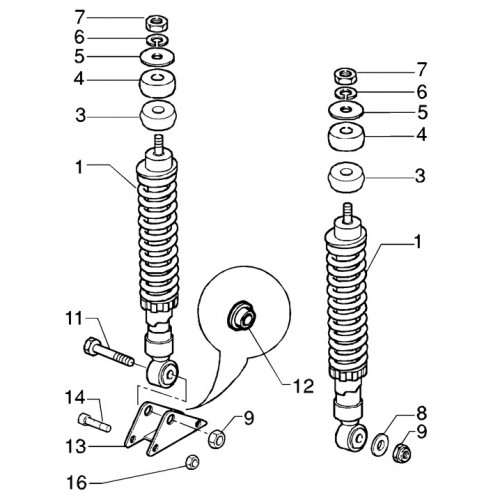 7
6
5
4
3
1
11
14
13
16
9
12
7
6
5
4
3
1
8
9